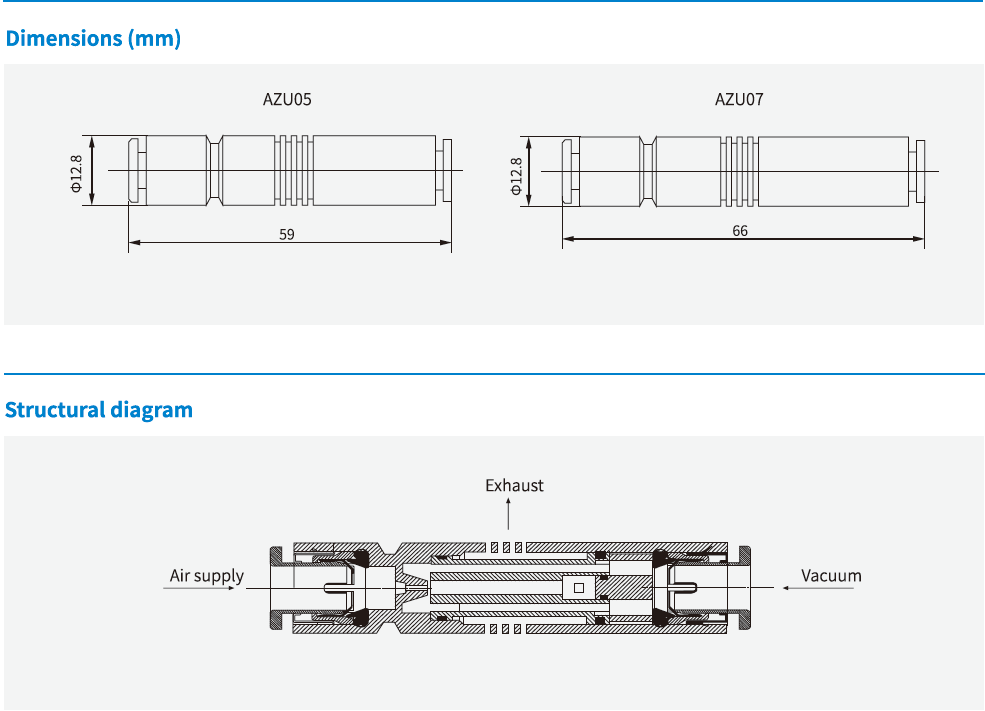 Dimensions (mm)

AZU05

Φ12.8

59

AZU07

Φ12.8

66

Structural diagram

Exhaust

Air supply

Vacuum